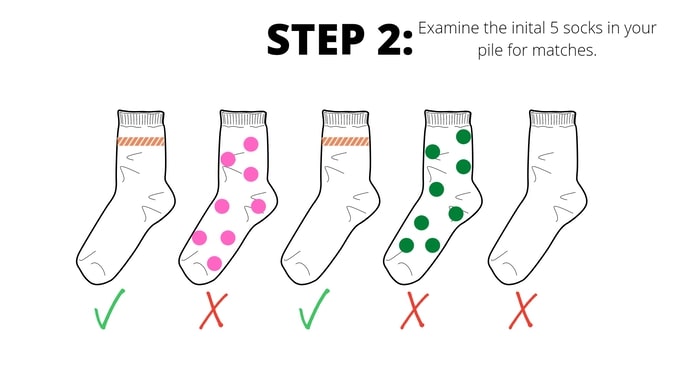 STEP 2: Examine the inital 5 socks in your pile for matches.

✓ X ✓ X X